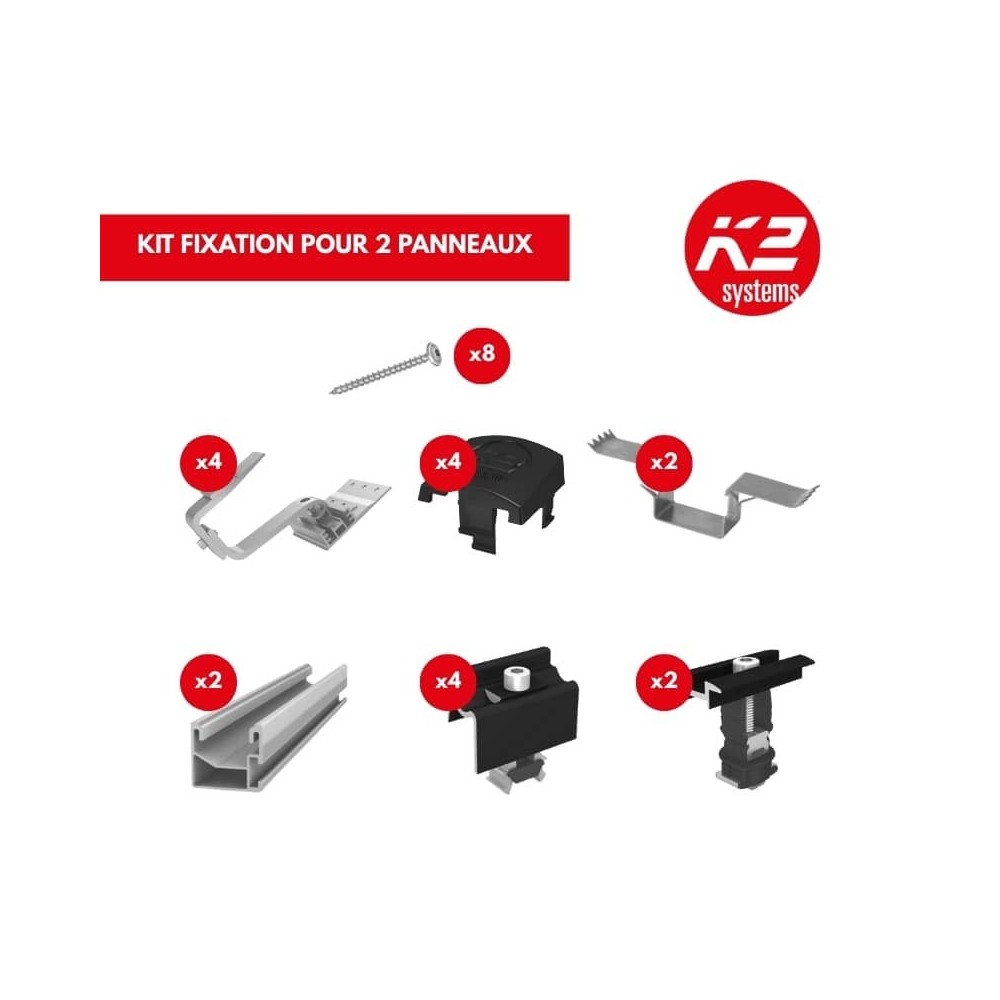 KIT FIXATION POUR 2 PANNEAUX

K2 systems

x8

x4

x4

x2

x2

x4

x2