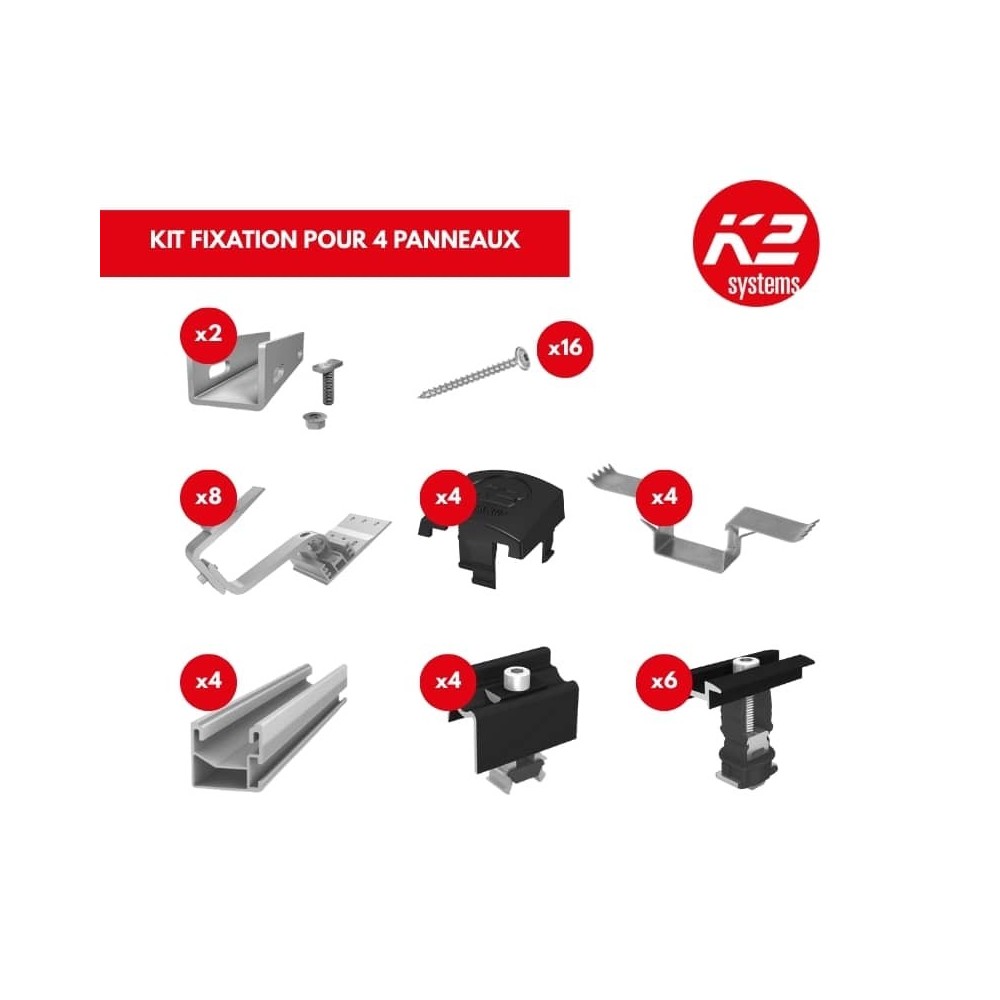 KIT FIXATION POUR 4 PANNEAUX

K2
systems

x2

x16

x8

x4

x4

x4

x4

x6