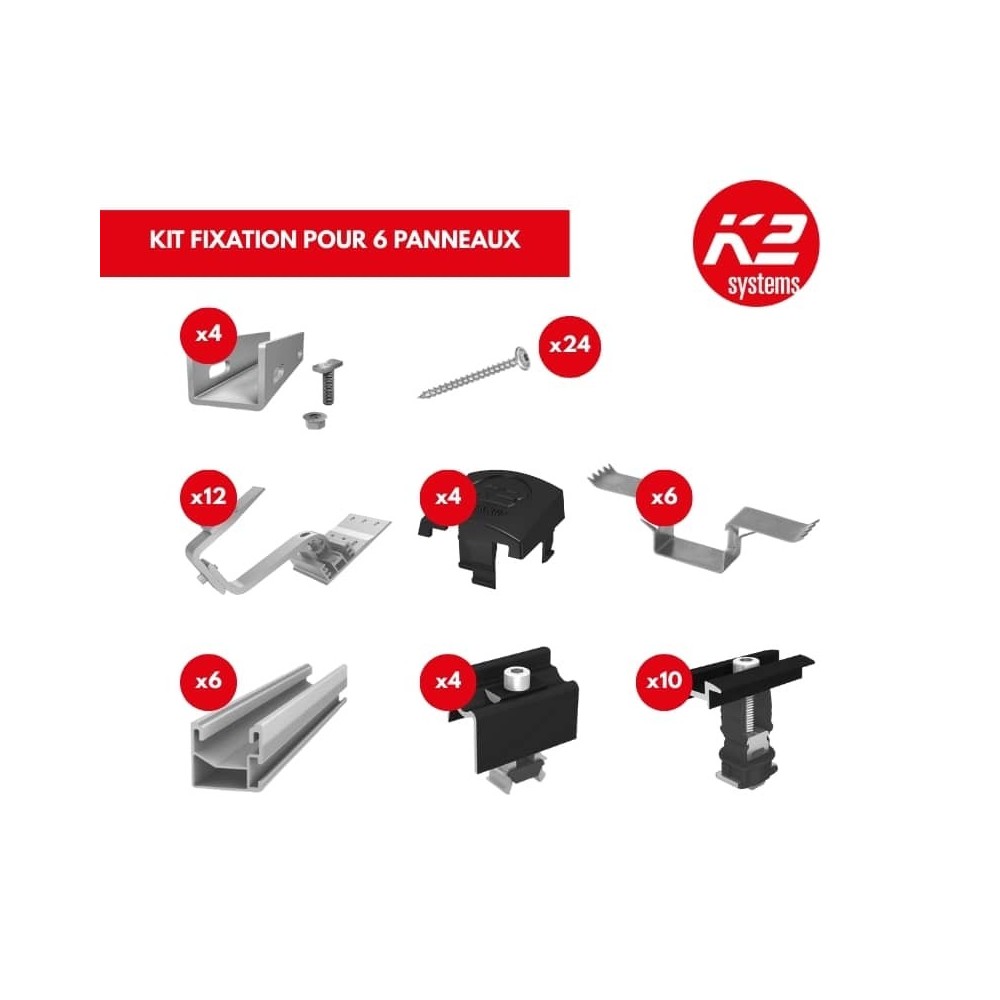 KIT FIXATION POUR 6 PANNEAUX

K2 systems

x4

x24

x12

x4

x6

x6

x4

x10